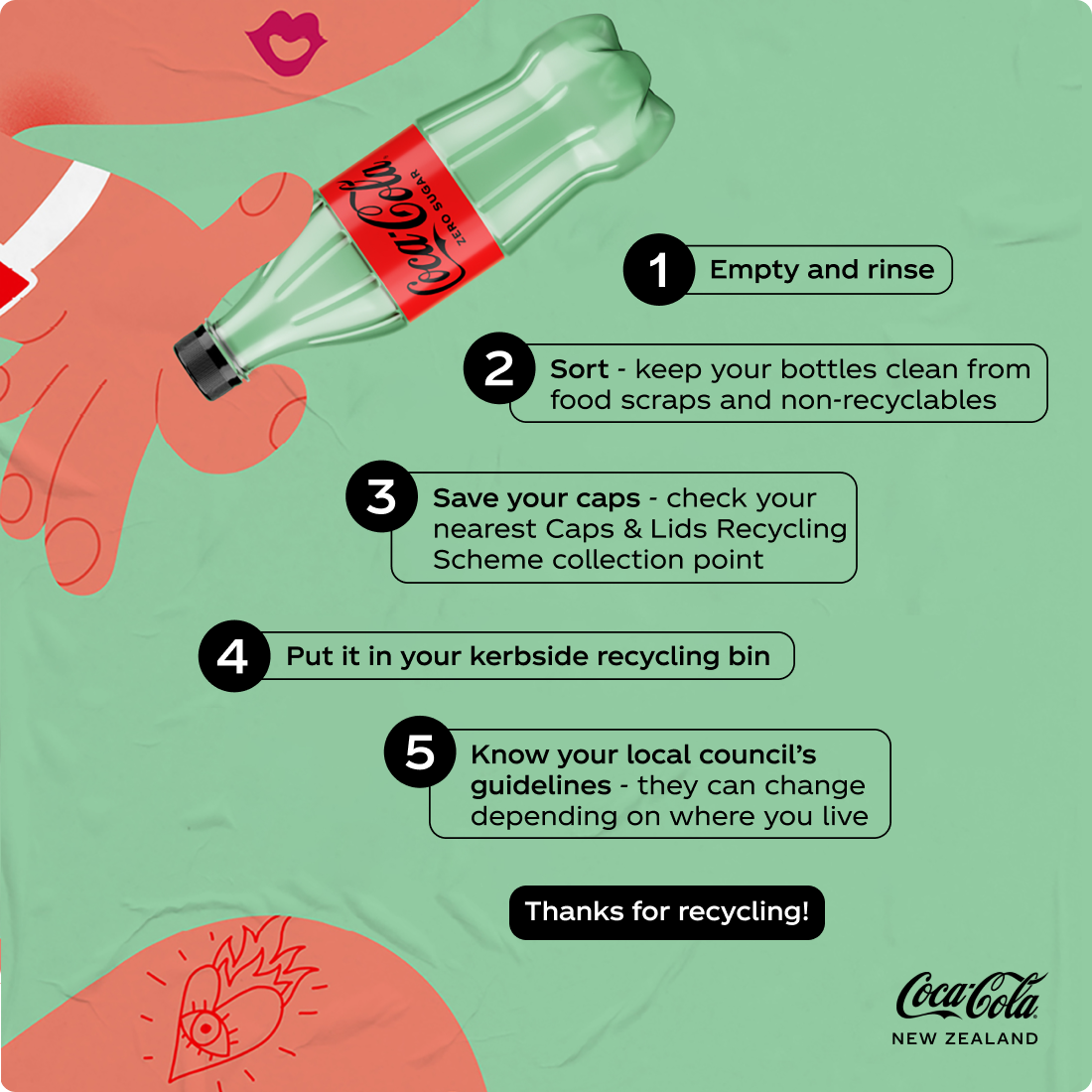 Coca-Cola
ZERO SUGAR

1 Empty and rinse

2 Sort - keep your bottles clean from food scraps and non-recyclables

3 Save your caps - check your nearest Caps & Lids Recycling Scheme collection point

4 Put it in your kerbside recycling bin

5 Know your local council's guidelines - they can change depending on where you live

Thanks for recycling!

Coca-Cola
NEW ZEALAND